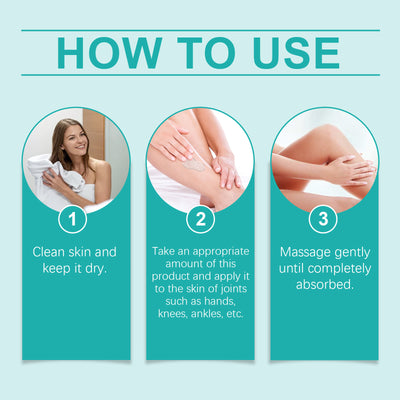 HOW TO USE

1

Clean skin and keep it dry.

2

Take an appropriate amount of this product and apply it to the skin of joints such as hands, knees, ankles, etc.

3

Massage gently until completely absorbed.