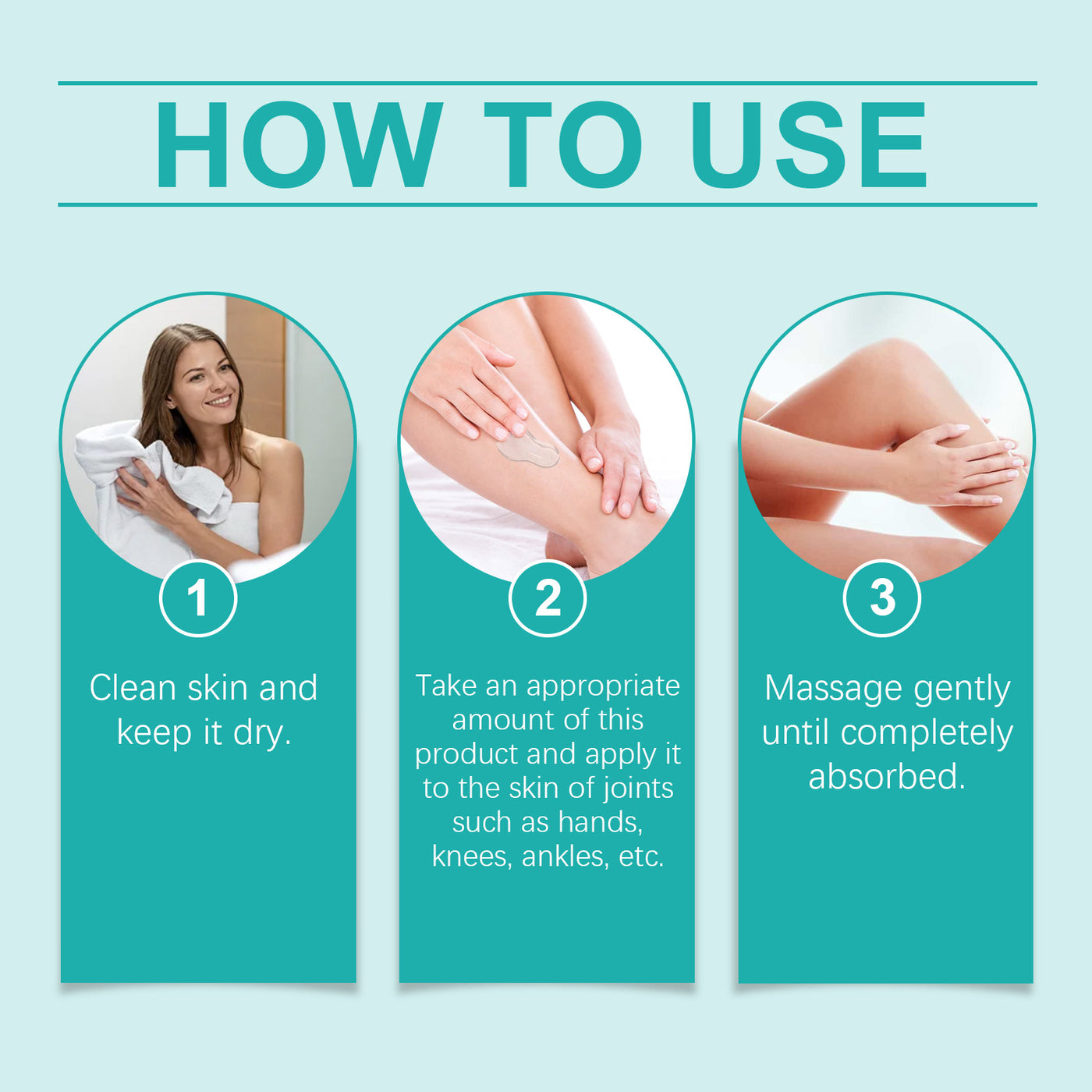 HOW TO USE

1

Clean skin and keep it dry.

2

Take an appropriate amount of this product and apply it to the skin of joints such as hands, knees, ankles, etc.

3

Massage gently until completely absorbed.