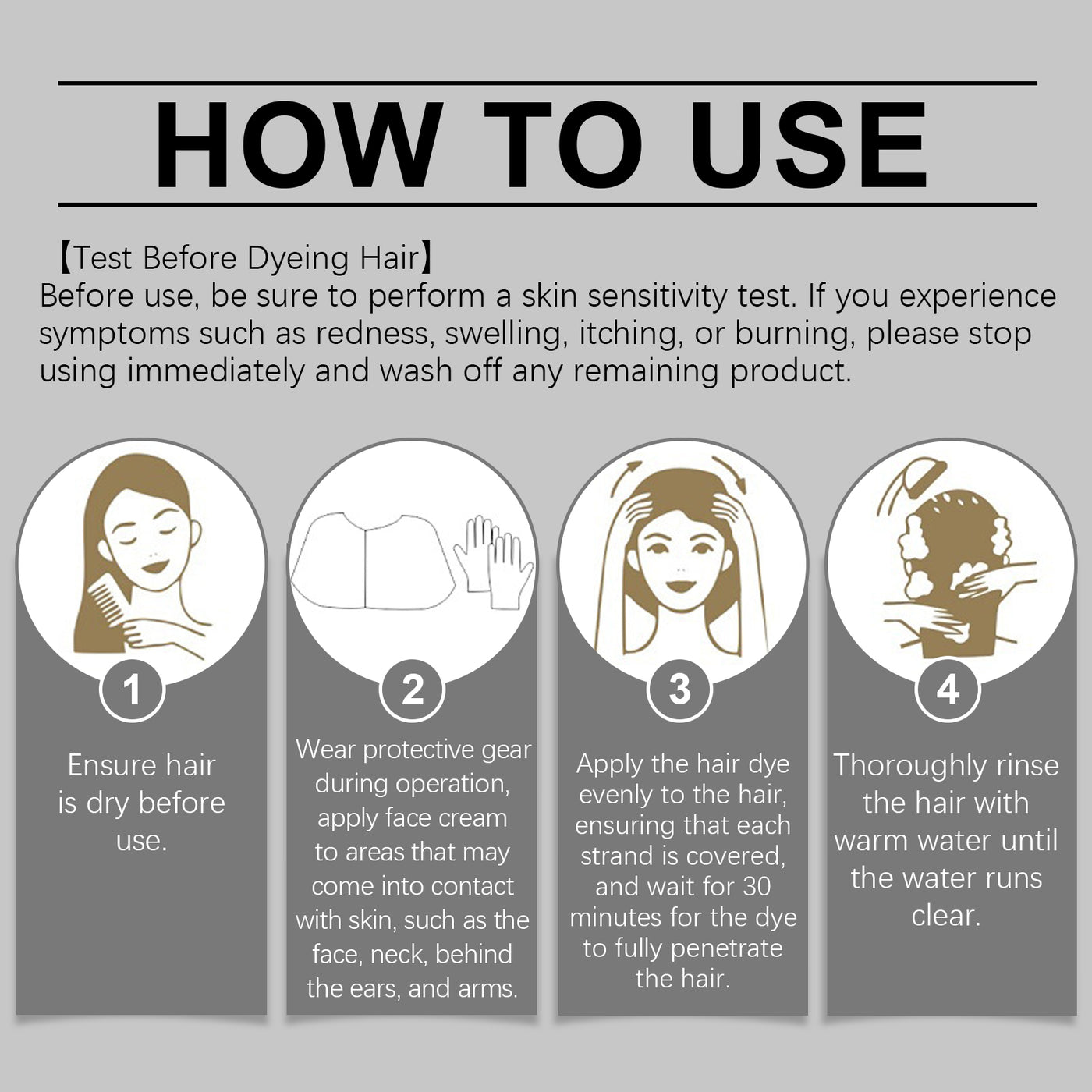 HOW TO USE

【Test Before Dyeing Hair】
Before use, be sure to perform a skin sensitivity test. If you experience symptoms such as redness, swelling, itching, or burning, please stop using immediately and wash off any remaining product.

1
Ensure hair is dry before use.

2
Wear protective gear during operation, apply face cream to areas that may come into contact with skin, such as the face, neck, behind the ears, and arms.

3
Apply the hair dye evenly to the hair, ensuring that each strand is covered, and wait for 30 minutes for the dye to fully penetrate the hair.

4
Thoroughly rinse the hair with warm water until the water runs clear.